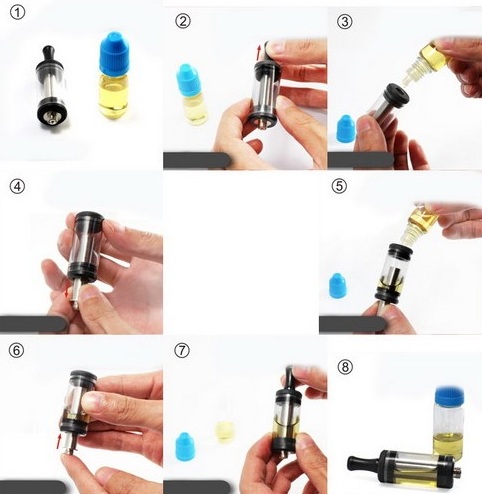 ①

②

③

④

⑤

⑥

⑦

⑧