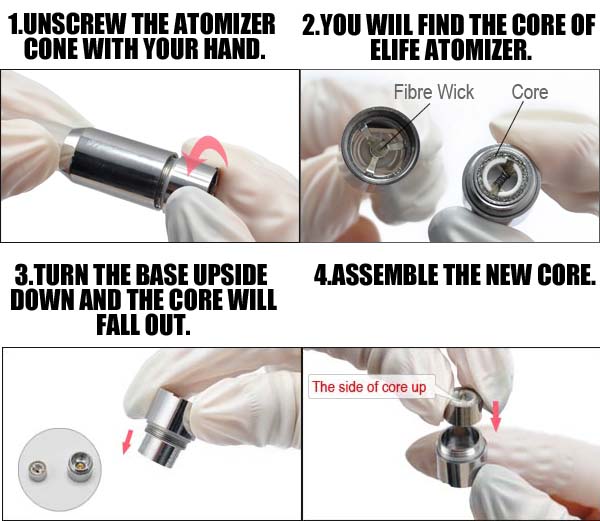 1.UNSCREW THE ATOMIZER CONE WITH YOUR HAND.

2.YOU WIIL FIND THE CORE OF ELIFE ATOMIZER.

Fibre Wick

Core

3.TURN THE BASE UPSIDE DOWN AND THE CORE WILL FALL OUT.

4.ASSEMBLE THE NEW CORE.

The side of core up